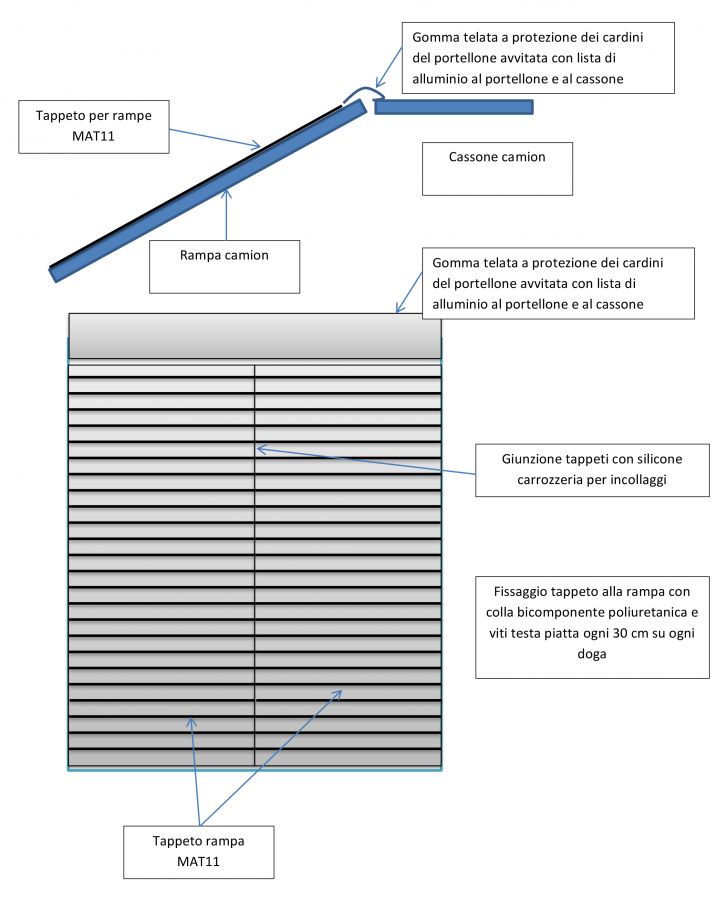 Gomma telata a protezione dei cardini del portellone avvitata con lista di alluminio al portellone e al cassone

Tappeto per rampe MAT11

Cassone camion

Rampa camion

Gomma telata a protezione dei cardini del portellone avvitata con lista di alluminio al portellone e al cassone

Giunzione tappeti con silicone carrozzeria per incollaggi

Fissaggio tappeto alla rampa con colla bicomponente poliuretanica e viti testa piatta ogni 30 cm su ogni doga

Tappeto rampa MAT11